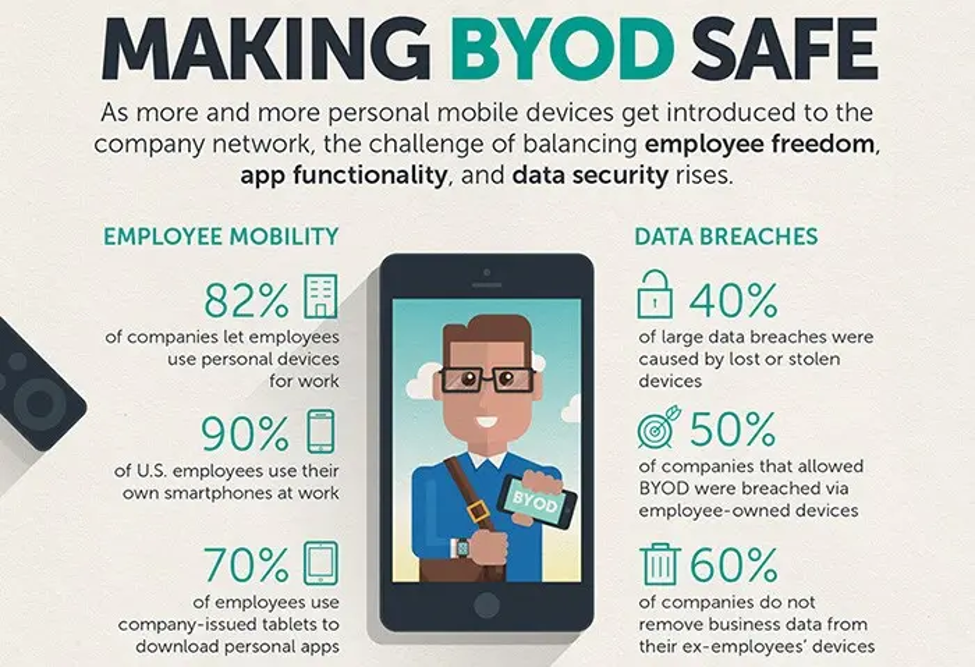 MAKING BYOD SAFE

As more and more personal mobile devices get introduced to the company network, the challenge of balancing employee freedom, app functionality, and data security rises.

EMPLOYEE MOBILITY

82%
of companies let employees use personal devices for work

90%
of U.S. employees use their own smartphones at work

70%
of employees use company-issued tablets to download personal apps

BYOD

DATA BREACHES

40%
of large data breaches were caused by lost or stolen devices

50%
of companies that allowed BYOD were breached via employee-owned devices

60%
of companies do not remove business data from their ex-employees' devices