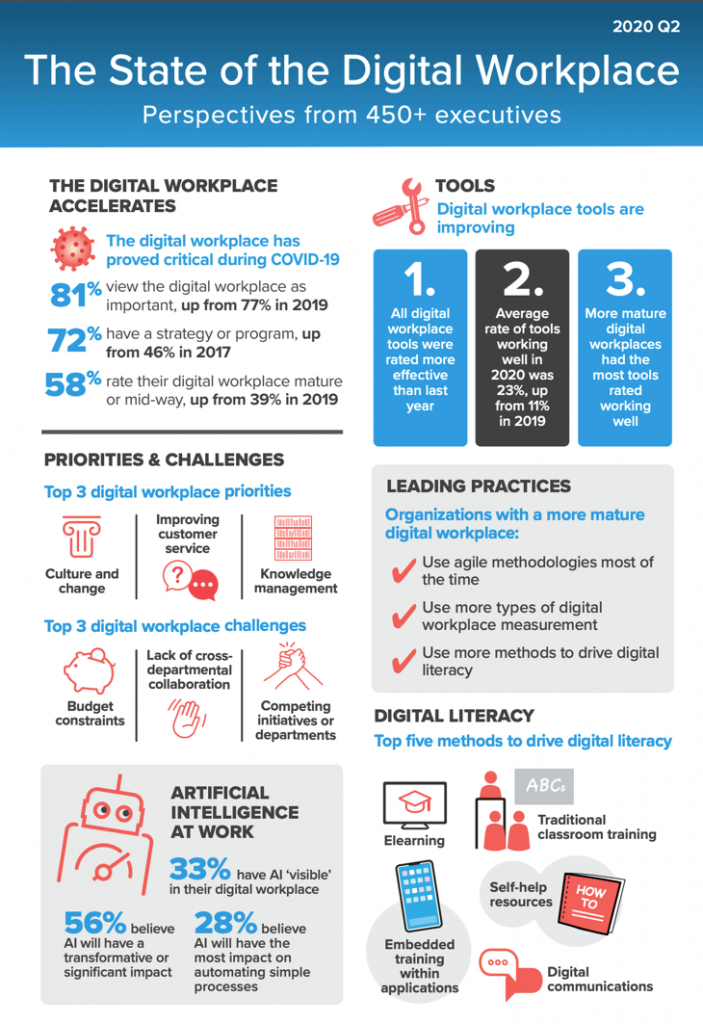 2020 Q2

The State of the Digital Workplace

Perspectives from 450+ executives

THE DIGITAL WORKPLACE ACCELERATES

The digital workplace has proved critical during COVID-19

81% view the digital workplace as important, up from 77% in 2019

72% have a strategy or program, up from 46% in 2017

58% rate their digital workplace mature or mid-way, up from 39% in 2019

PRIORITIES & CHALLENGES

Top 3 digital workplace priorities

Culture and change

Improving customer service

Knowledge management

Top 3 digital workplace challenges

Budget constraints

Lack of cross-departmental collaboration

Competing initiatives or departments

ARTIFICIAL INTELLIGENCE AT WORK

33% have AI 'visible' in their digital workplace

56% believe AI will have a transformative or significant impact

28% believe AI will have the most impact on automating simple processes

TOOLS

Digital workplace tools are improving

1. All digital workplace tools were rated more effective than last year

2. Average rate of tools working well in 2020 was 23%, up from 11% in 2019

3. More mature digital workplaces had the most tools rated working well

LEADING PRACTICES

Organizations with a more mature digital workplace:

Use agile methodologies most of the time

Use more types of digital workplace measurement

Use more methods to drive digital literacy

DIGITAL LITERACY

Top five methods to drive digital literacy

Elearning

ABCs

Traditional classroom training

Self-help resources

HOW TO

Embedded training within applications

Digital communications