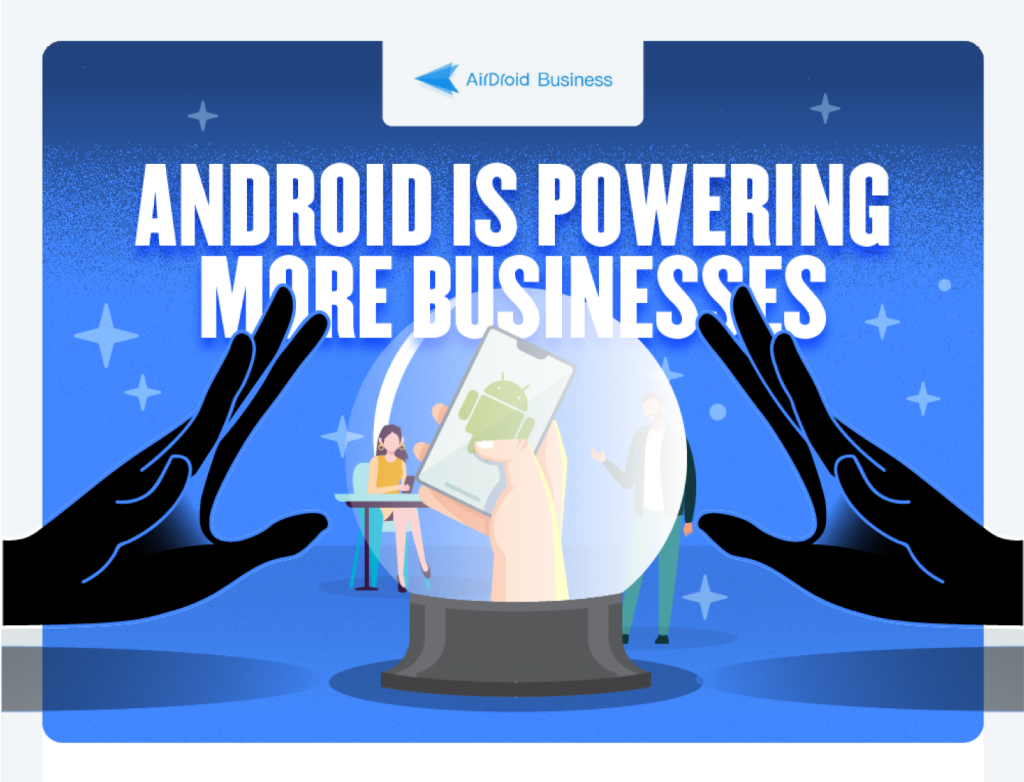 AirDroid Business

ANDROID IS POWERING MORE BUSINESSES